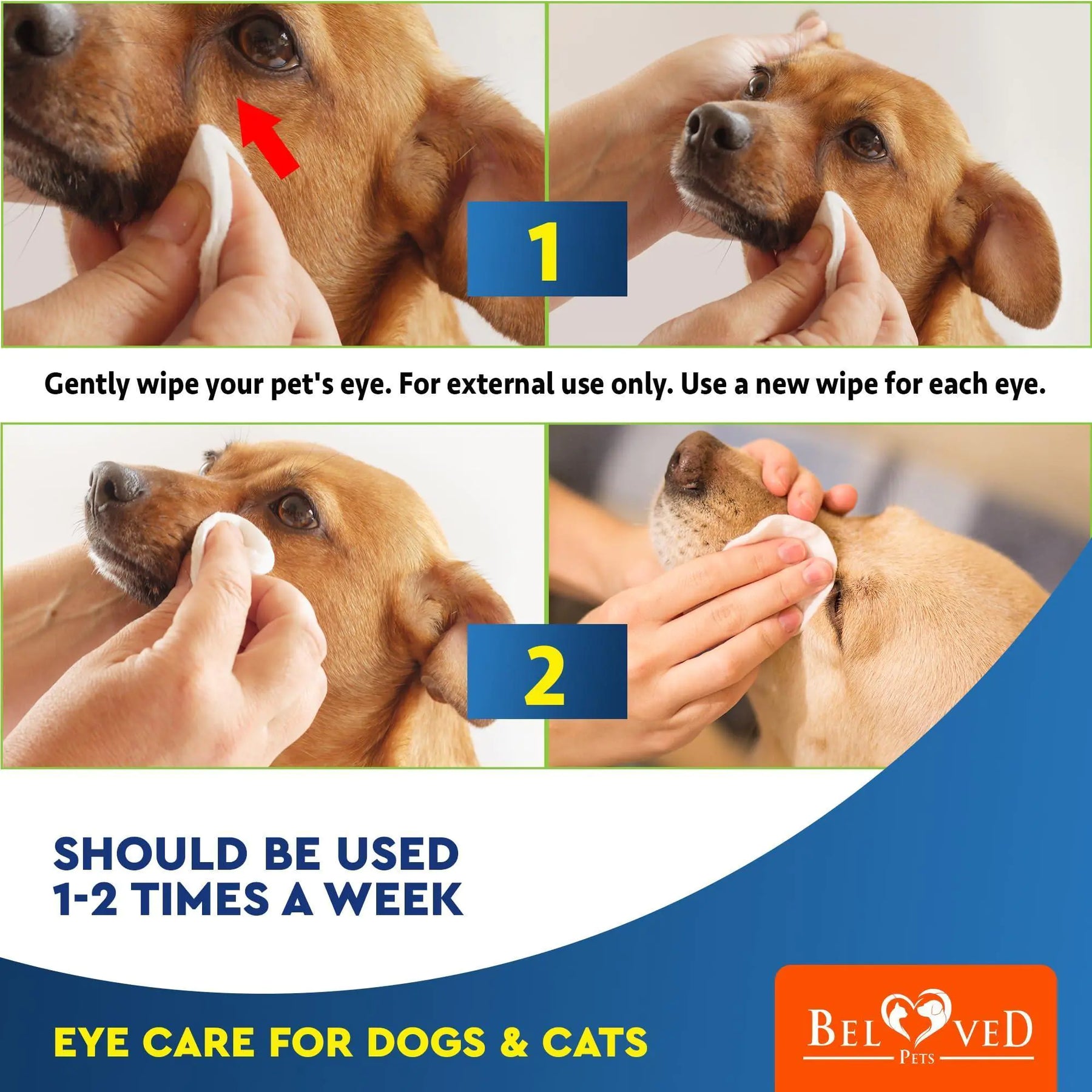 1

Gently wipe your pet's eye. For external use only. Use a new wipe for each eye.

2

SHOULD BE USED
1-2 TIMES A WEEK

EYE CARE FOR DOGS & CATS

BELOVED
PETS